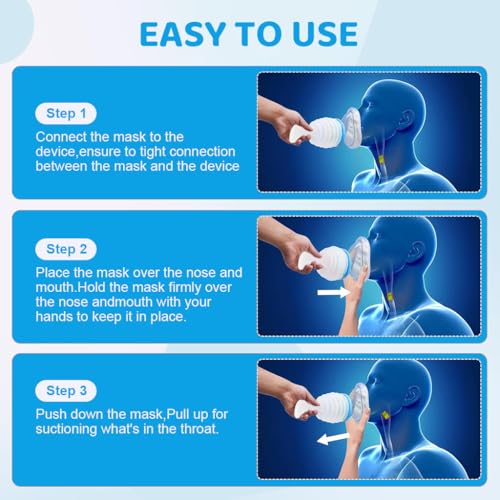 EASY TO USE

Step 1

Connect the mask to the device,ensure to tight connection between the mask and the device

Step 2

Place the mask over the nose and mouth.Hold the mask firmly over the nose andmouth with your hands to keep it in place.

Step 3

Push down the mask,Pull up for suctioning what's in the throat.